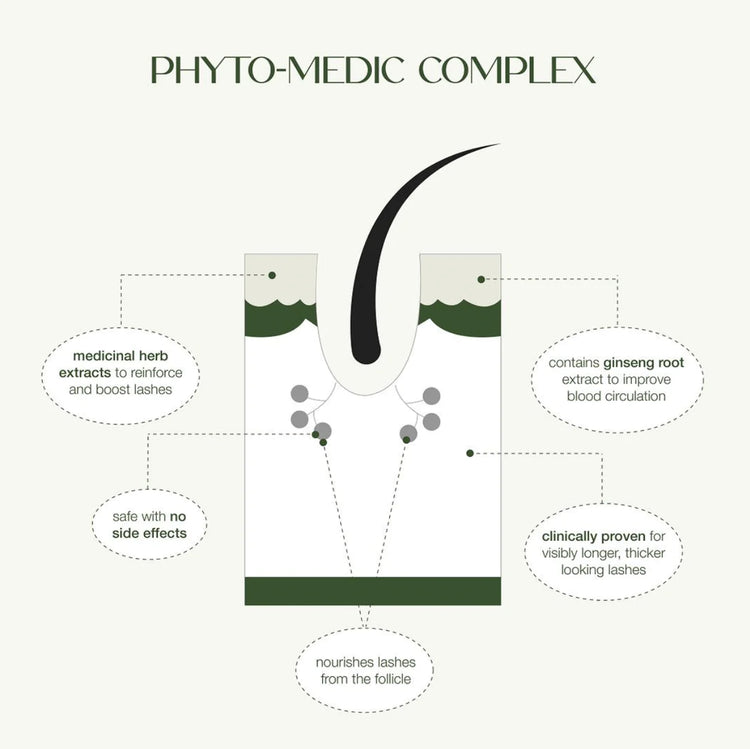 PHYTO-MEDIC COMPLEX

medicinal herb extracts to reinforce and boost lashes

contains ginseng root extract to improve blood circulation

safe with no side effects

clinically proven for visibly longer, thicker looking lashes

nourishes lashes from the follicle